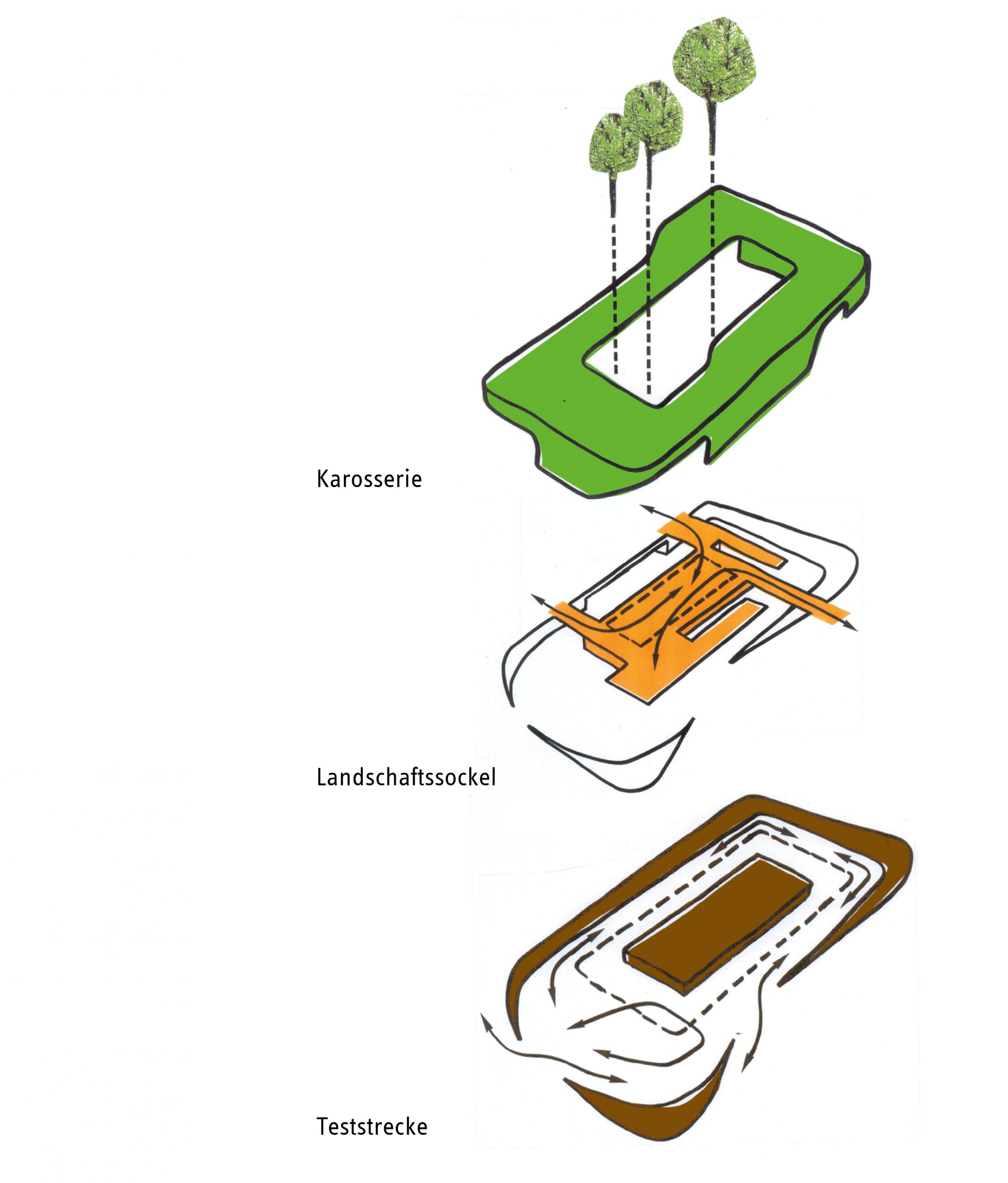 Karosserie

Landschaftssockel

Teststrecke